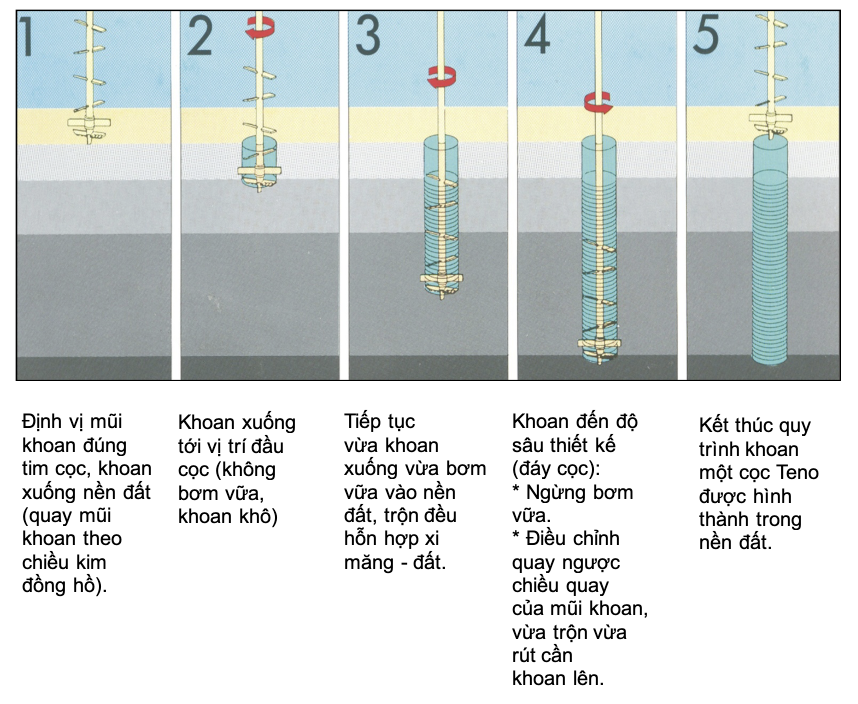 1

2

3

4

5

Định vị mũi khoan đúng tim cọc, khoan xuống nền đất (quay mũi khoan theo chiều kim đồng hồ).

Khoan xuống tới vị trí đầu cọc (không bơm vữa, khoan khô)

Tiếp tục vừa khoan xuống vừa bơm vữa vào nền đất, trộn đều hỗn hợp xi măng - đất.

Khoan đến độ sâu thiết kế (đáy cọc):
* Ngừng bơm vữa.
* Điều chỉnh quay ngược chiều quay của mũi khoan, vừa trộn vừa rút cần khoan lên.

Kết thúc quy trình khoan một cọc Teno được hình thành trong nền đất.